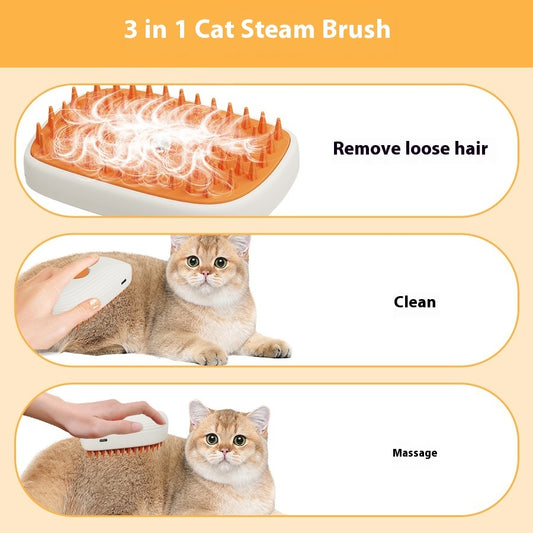 3 in 1 Cat Steam Brush

Remove loose hair

Clean

Massage